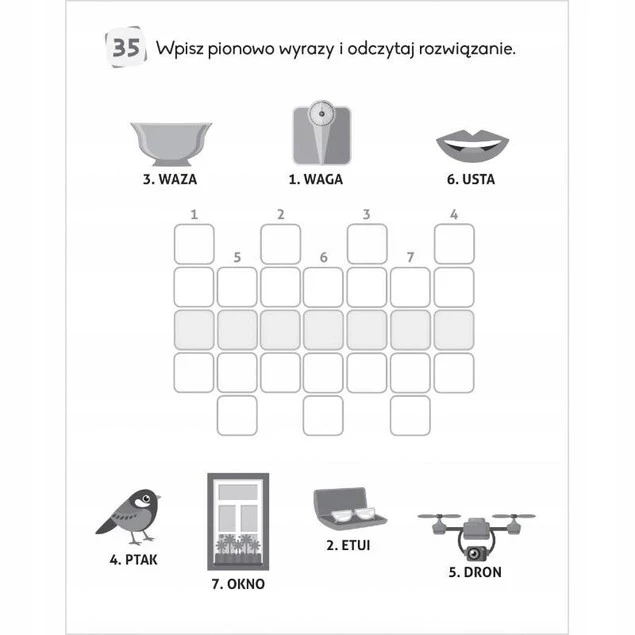 35 Wpisz pionowo wyrazy i odczytaj rozwiązanie.

3. WAZA

1. WAGA

6. USTA

1 2 3 4

5 6 7

4. PTAK

7. OKNO

2. ETUI

5. DRON