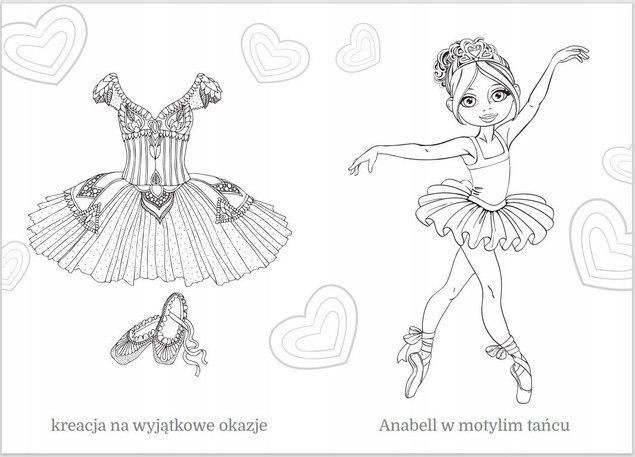 kreacja na wyjątkowe okazje

Anabell w motylim tańcu