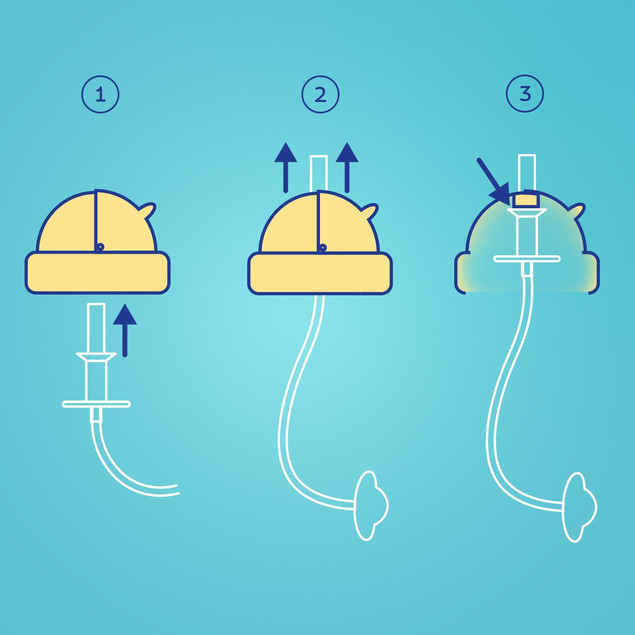 1

2

3