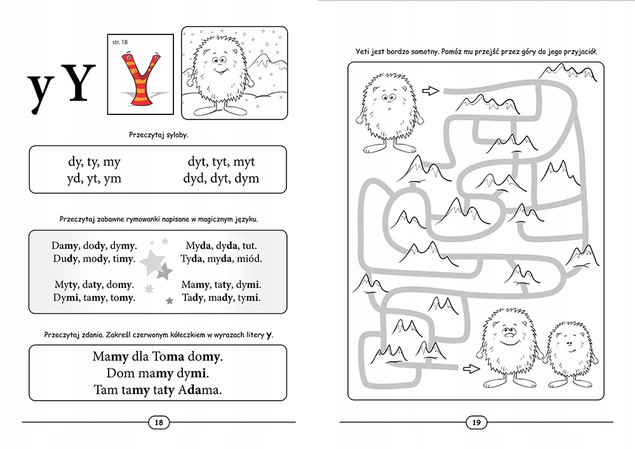 y Y

str. 18

Przeczytaj sylaby.

dy, ty, my
yd, yt, ym

dyt, tyt, myt
dyd, dyt, dym

Przeczytaj zabawne rymowanki napisane w magicznym języku.

Damy, dody, dymy.
Dudy, mody, timy.

Myty, daty, domy.
Dymi, tamy, tomy.

Myda, dyda, tut.
Tyda, myda, miód.

Mamy, taty, dymi.
Tady, mady, tymi.

Przeczytaj zdania. Zakreśl czerwonym kółeczkiem w wyrazach litery y.

Mamy dla Toma domy.
Dom mamy dymi.
Tam tamy taty Adama.

18

Yeti jest bardzo samotny. Pomóż mu przejść przez góry do jego przyjaciół.

19