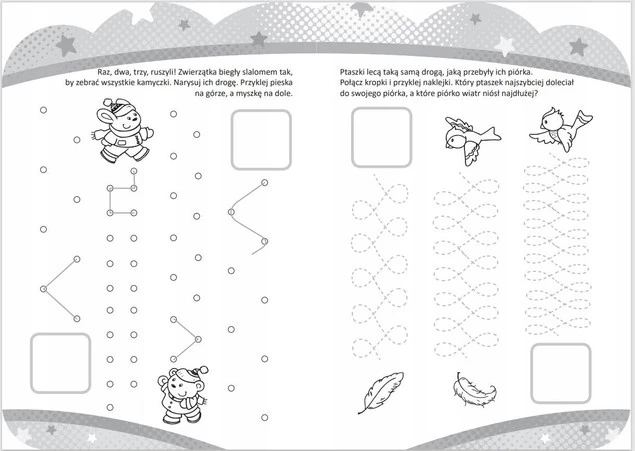 Raz, dwa, trzy, ruszyli! Zwierzątka biegły slalomem tak, by zebrać wszystkie kamyczki. Narysuj ich drogę. Przyklej pieska na górze, a myszkę na dole.

Ptaszki lecą taką samą drogą, jaką przebyły ich piórka. Połącz kropki i przyklej naklejki. Który ptaszek najszybciej doleciał do swojego piórka, a które piórko wiatr niósł najdłużej?