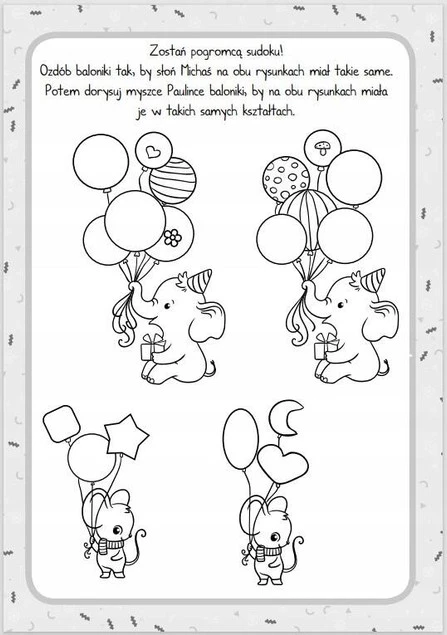 Zostań pogromcą sudoku!
Ozdób baloniki tak, by słoń Michaś na obu rysunkach miał takie same. Potem dorysuj myszce Paulince baloniki, by na obu rysunkach miała je w takich samych kształtach.