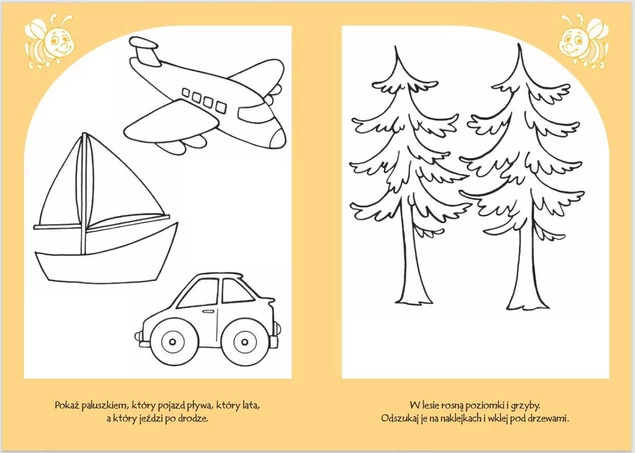 Pokaż paluszkiem, który pojazd pływa, który lata, a który jeździ po drodze.

W lesie rosną poziomki i grzyby.
Odszukaj je na naklejkach i wklej pod drzewami.