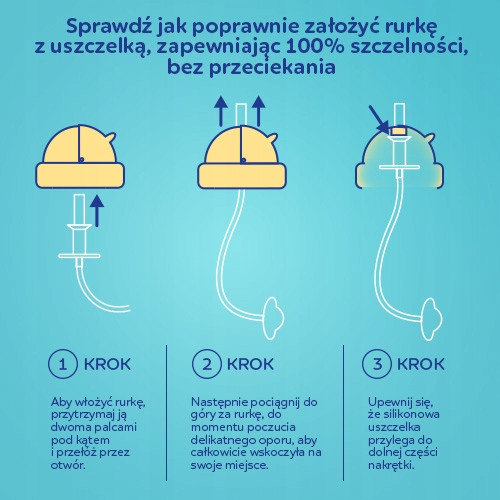 Sprawdź jak poprawnie założyć rurkę z uszczelką, zapewniając 100% szczelności, bez przeciekania

1 KROK

Aby włożyć rurkę, przytrzymaj ją dwoma palcami pod kątem i przełóż przez otwór.

2 KROK

Następnie pociągnij do góry za rurkę, do momentu poczucia delikatnego oporu, aby całkowicie wskoczyła na swoje miejsce.

3 KROK

Upewnij się, że silikonowa uszczelka przylega do dolnej części nakrętki.