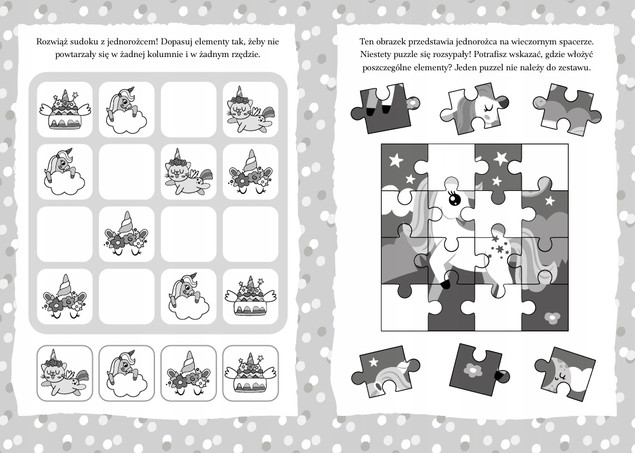 Rozwiąż sudoku z jednorożcem! Dopasuj elementy tak, żeby nie powtarzały się w żadnej kolumnie i w żadnym rzędzie.

Ten obrazek przedstawia jednorożca na wieczornym spacerze. Niestety puzzle się rozsypały! Potrafisz wskazać, gdzie włożyć poszczególne elementy? Jeden puzzel nie należy do zestawu.