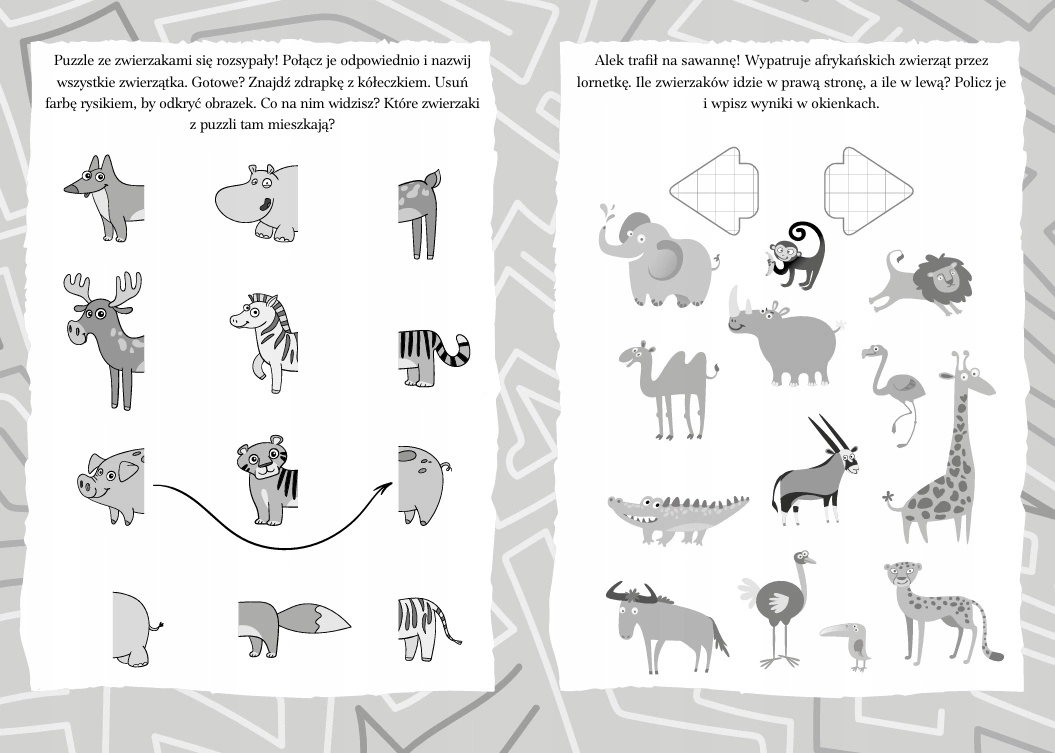 Puzzle ze zwierzakami się rozsypały! Połącz je odpowiednio i nazwij wszystkie zwierzątka. Gotowe? Znajdź zdrapkę z kółeczkiem. Usuń farbę rysikiem, by odkryć obrazek. Co na nim widzisz? Które zwierzaki z puzzli tam mieszkają?

Alek trafił na sawannę! Wypatruje afrykańskich zwierząt przez lornetkę. Ile zwierzaków idzie w prawą stronę, a ile w lewą? Policz je i wpisz wyniki w okienkach.