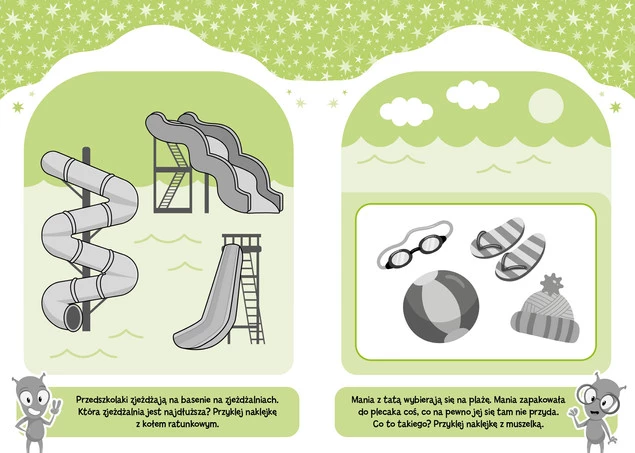 Przedszkolaki zjeżdżają na basenie na zjeżdżalniach. Która zjeżdżalnia jest najdłuższa? Przyklej naklejkę z kołem ratunkowym.

Mania z tatą wybierają się na plażę. Mania zapakowała do plecaka coś, co na pewno jej się tam nie przyda. Co to takiego? Przyklej naklejkę z muszelką.