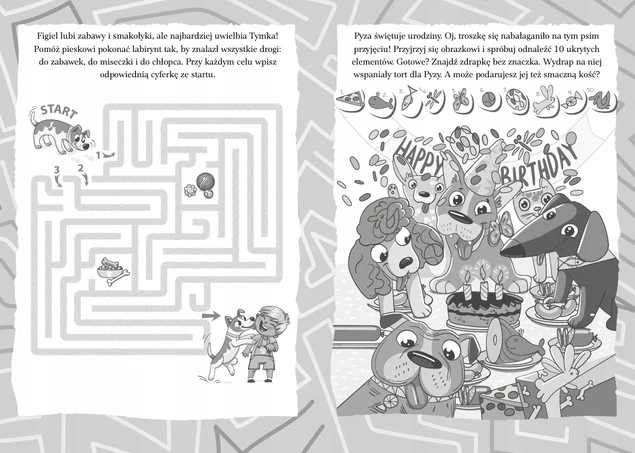 Figiel lubi zabawy i smakołyki, ale najbardziej uwielbia Tymka! Pomóż pieskowi pokonać labirynt tak, by znalazł wszystkie drogi: do zabawek, do miseczki i do chłopca. Przy każdym celu wpisz odpowiednią cyferkę ze startu.

START

1

3

2

Pyza świętuje urodziny. Oj, troszkę się nabałaganiło na tym psim przyjęciu! Przyjrzyj się obrazkowi i spróbuj odnaleźć 10 ukrytych elementów. Gotowe? Znajdź zdrapkę bez znaczka. Wydrap na niej wspaniały tort dla Pyzy. A może podarujesz jej też smaczną kość?

1. 2. 3. 4. 5. 6. 7. 8. 9. 10.

HAPPY BIRTHDAY