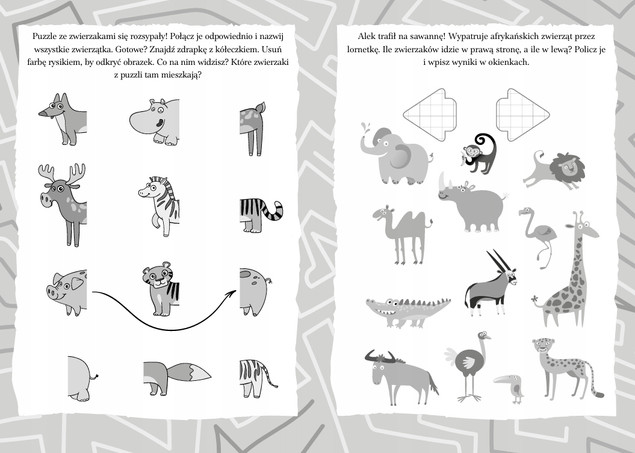 Puzzle ze zwierzakami się rozsypały! Połącz je odpowiednio i nazwij wszystkie zwierzątka. Gotowe? Znajdź zdrapkę z kółeczkiem. Usuń farbę rysikiem, by odkryć obrazek. Co na nim widzisz? Które zwierzaki z puzzli tam mieszkają?

Alek trafił na sawannę! Wypatruje afrykańskich zwierząt przez lornetkę. Ile zwierzaków idzie w prawą stronę, a ile w lewą? Policz je i wpisz wyniki w okienkach.