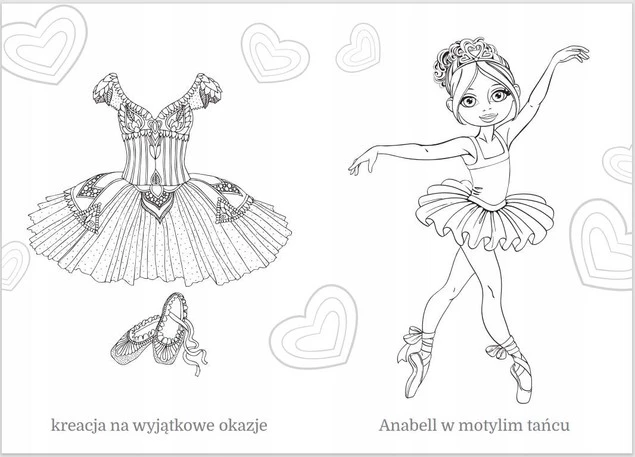 kreacja na wyjątkowe okazje

Anabell w motylim tańcu