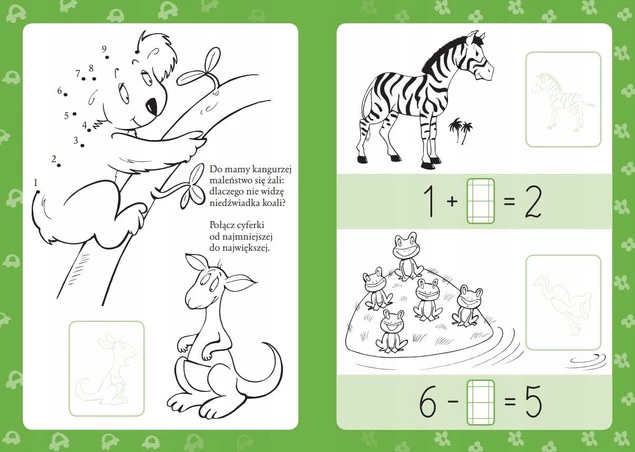 9
8
7
6
5
4
3
2
1

Do mamy kangurzej maleństwo się żali: dlaczego nie widzę niedźwiadka koali?

Połącz cyferki od najmniejszej do największej.

$1 + \square = 2$

$6 - \square = 5$