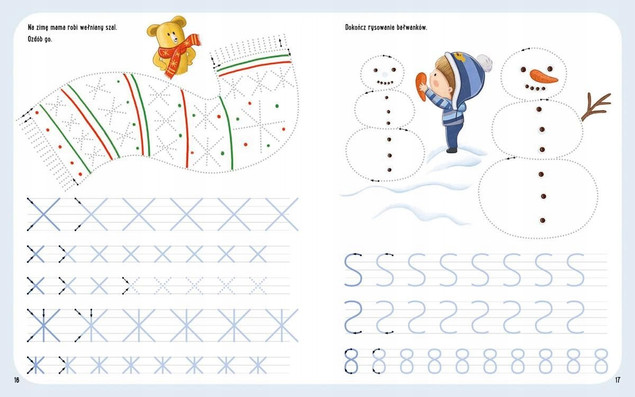 Na zimę mama robi wełniany szal.
Ozdób go.

16

Dokończ rysowanie bałwanków.

17