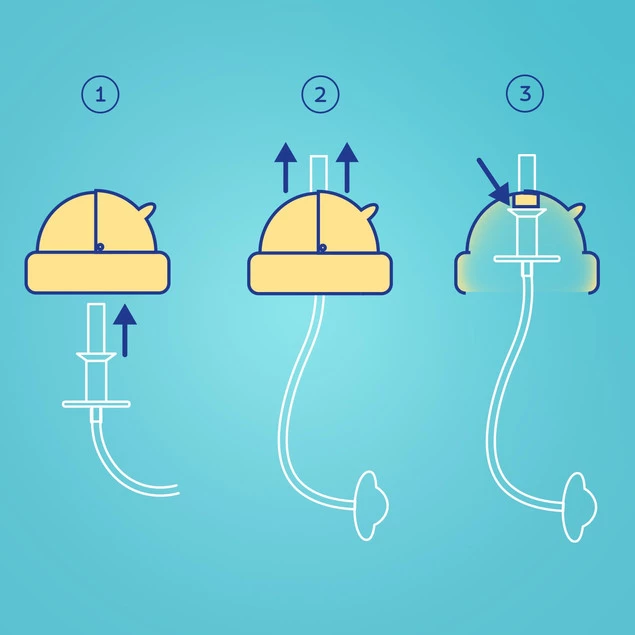 1

2

3