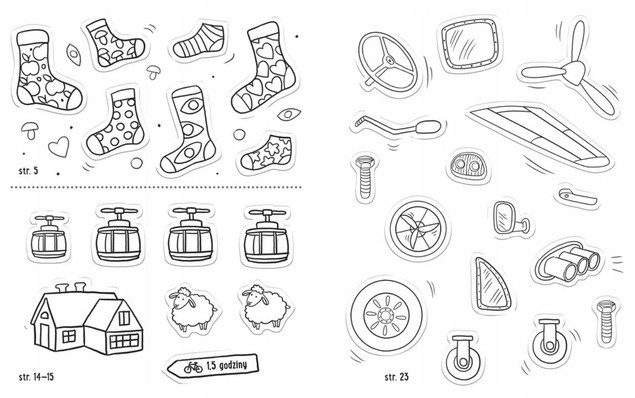 str. 5

str. 14–15

1,5 godziny

str. 23