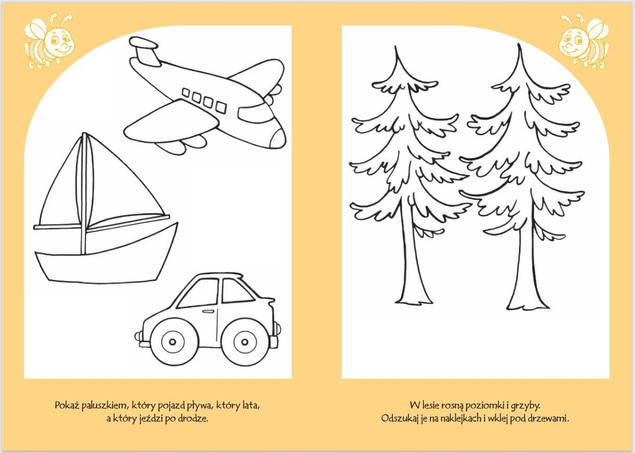 Pokaż paluszkiem, który pojazd pływa, który lata, a który jeździ po drodze.

W lesie rosną poziomki i grzyby. Odszukaj je na naklejkach i wklej pod drzewami.