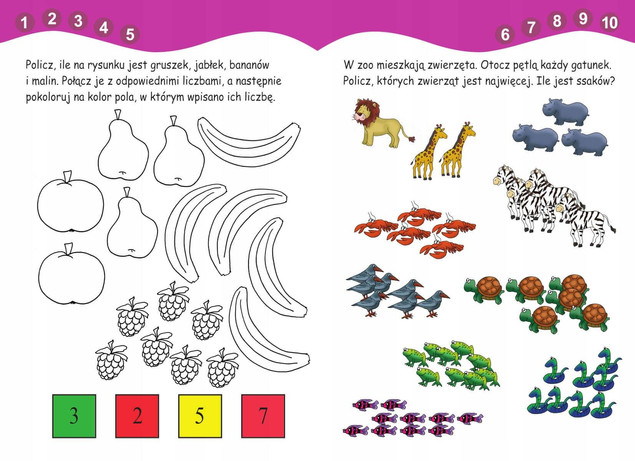 1 2 3 4 5

Policz, ile na rysunku jest gruszek, jabłek, bananów i malin. Połącz je z odpowiednimi liczbami, a następnie pokoloruj na kolor pola, w którym wpisano ich liczbę.

3 2 5 7

6 7 8 9 10

W zoo mieszkają zwierzęta. Otocz pętlą każdy gatunek. Policz, których zwierząt jest najwięcej. Ile jest ssaków?