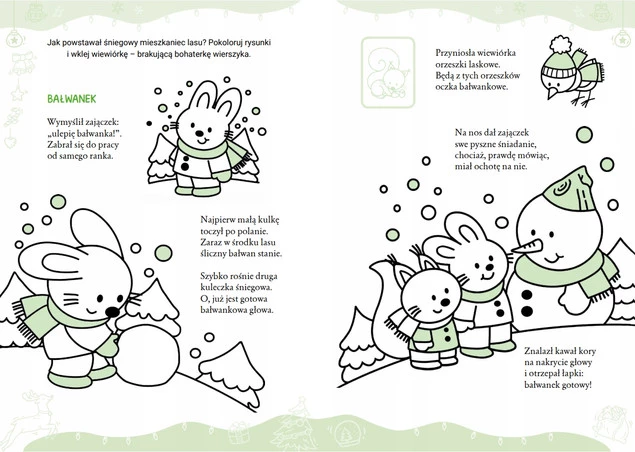 Jak powstawał śniegowy mieszkaniec lasu? Pokoloruj rysunki i wklej wiewiórkę – brakującą bohaterkę wierszyka.

BAŁWANEK

Wymyślił zajączek: „ulepię bałwanka!". Zabrał się do pracy od samego ranka.

Najpierw małą kulkę toczył po polanie. Zaraz w środku lasu śliczny bałwan stanie.

Szybko rośnie druga kuleczka śniegowa. O, już jest gotowa bałwankowa głowa.

Przyniosła wiewiórka orzeszki laskowe. Będą z tych orzeszków oczka bałwankowe.

Na nos dał zajączek swe pyszne śniadanie, chociaż, prawdę mówiąc, miał ochotę na nie.

Znalazł kawał kory na nakrycie głowy i otrzepał łapki: bałwanek gotowy!