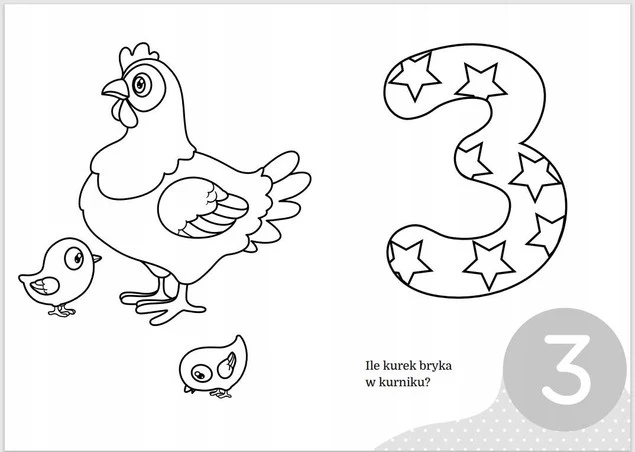 3

Ile kurek bryka w kurniku?

3