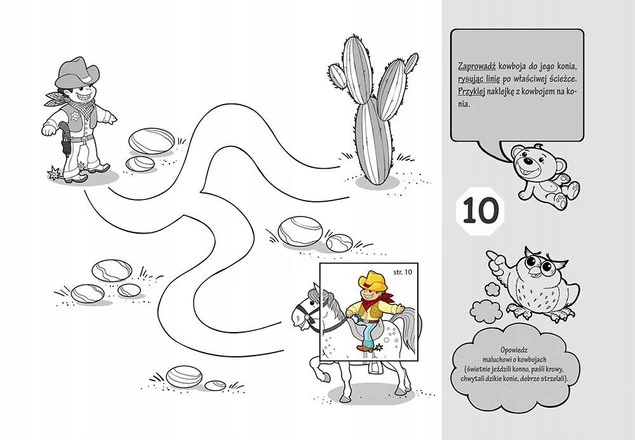 Zaprowadź kowboja do jego konia, rysując linię po właściwej ścieżce. Przyklej naklejkę z kowbojem na konia.

10

str. 10

Opowiedz maluchowi o kowbojach (świetnie jeździli konno, paśli krowy, chwytali dzikie konie, dobrze strzelali).