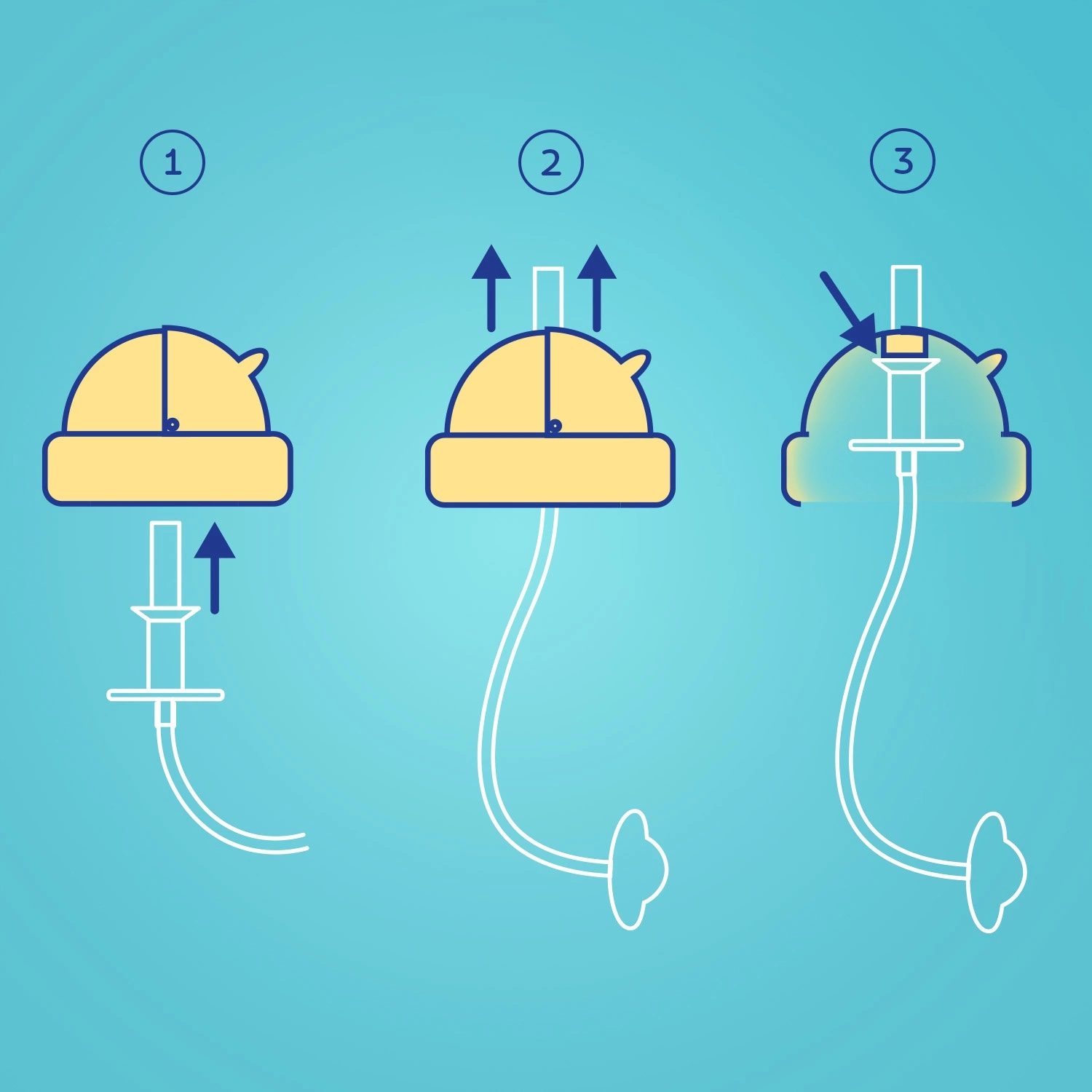 1

2

3