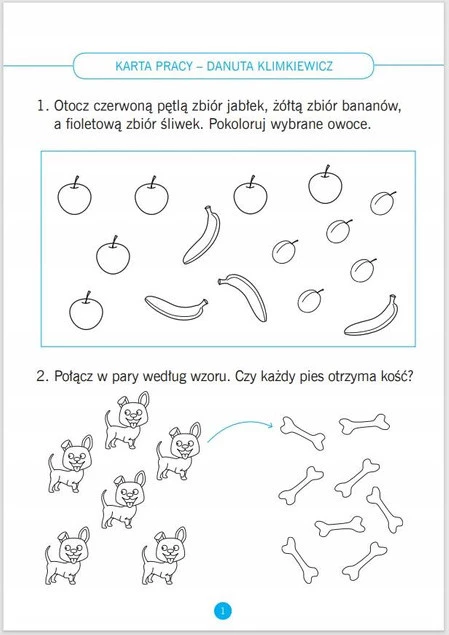 KARTA PRACY – DANUTA KLIMKIEWICZ

1. Otocz czerwoną pętlą zbiór jabłek, żółtą zbiór bananów, a fioletową zbiór śliwek. Pokoloruj wybrane owoce.

2. Połącz w pary według wzoru. Czy każdy pies otrzyma kość?

1