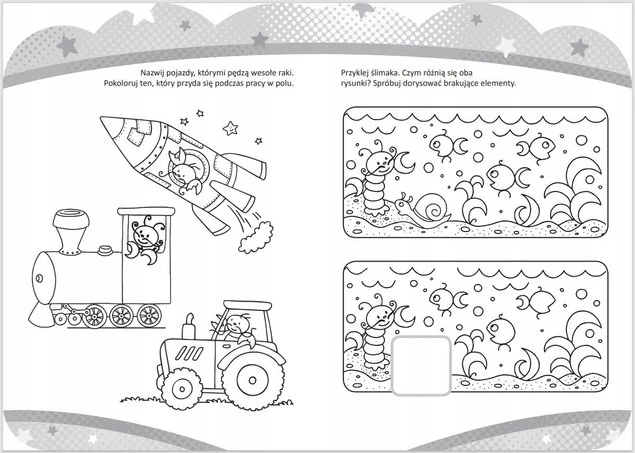 Nazwij pojazdy, którymi pędzą wesołe raki. Pokoloruj ten, który przyda się podczas pracy w polu.

Przyklej ślimaka. Czym różnią się oba rysunki? Spróbuj dorysować brakujące elementy.