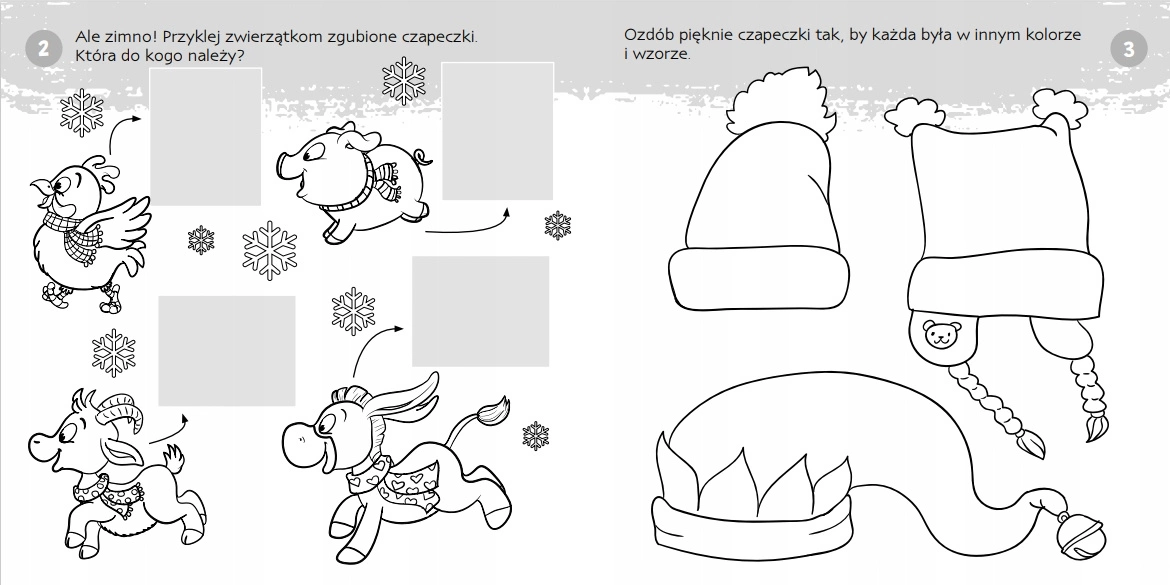 2

Ale zimno! Przyklej zwierzątkom zgubione czapeczki. Która do kogo należy?

Ozdób pięknie czapeczki tak, by każda była w innym kolorze i wzorze.

3