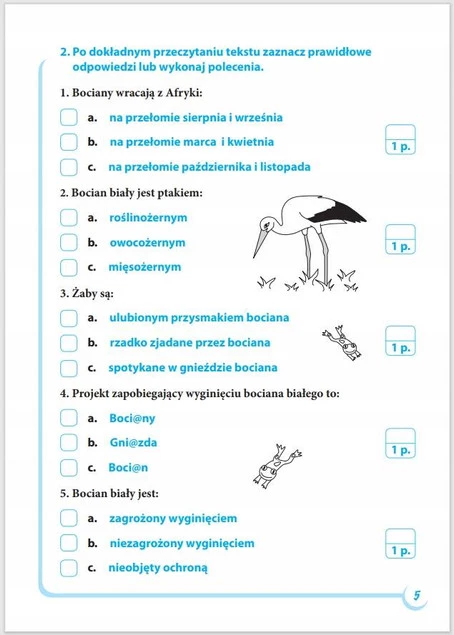 2. Po dokładnym przeczytaniu tekstu zaznacz prawidłowe odpowiedzi lub wykonaj polecenia.

1. Bociany wracają z Afryki:

a. na przełomie sierpnia i września

b. na przełomie marca i kwietnia

c. na przełomie października i listopada

1 p.

2. Bocian biały jest ptakiem:

a. roślinożernym

b. owocożernym

c. mięsożernym

1 p.

3. Żaby są:

a. ulubionym przysmakiem bociana

b. rzadko zjadane przez bociana

c. spotykane w gnieździe bociana

1 p.

4. Projekt zapobiegający wyginięciu bociana białego to:

a. Boci@ny

b. Gni@zda

c. Boci@n

1 p.

5. Bocian biały jest:

a. zagrożony wyginięciem

b. niezagrożony wyginięciem

c. nieobjęty ochroną

1 p.

5