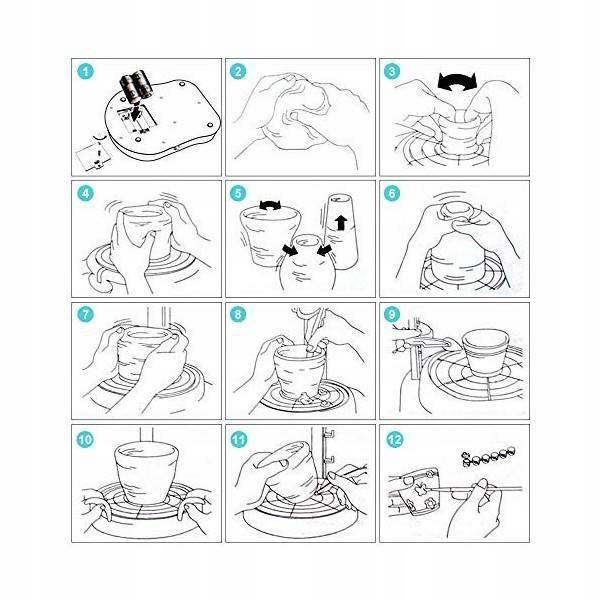 1
2
3
4
5
6
7
8
9
10
11
12