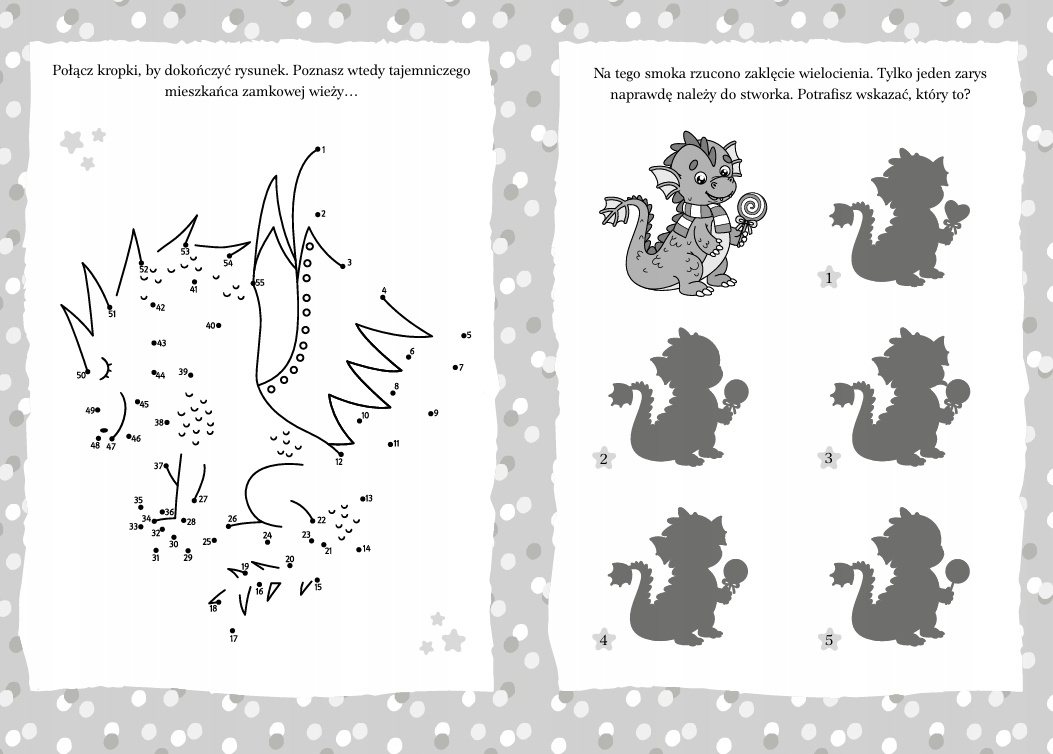 Połącz kropki, by dokończyć rysunek. Poznasz wtedy tajemniczego mieszkańca zamkowej wieży…

1
2
3
4
5
6
7
8
9
10
11
12
13
14
15
16
17
18
19
20
21
22
23
24
25
26
27
28
29
30
31
32
33
34
35
36
37
38
39
40
41
42
43
44
45
46
47
48
49
50
51
52
53
54
55

Na tego smoka rzucono zaklęcie wielocienia. Tylko jeden zarys naprawdę należy do stworka. Potrafisz wskazać, który to?

1
2
3
4
5